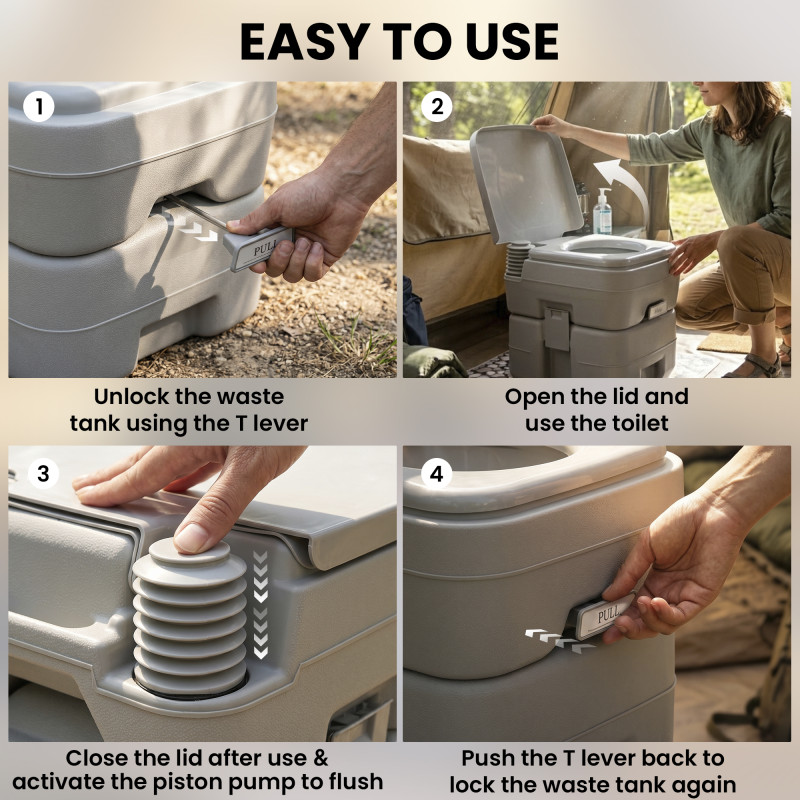 EASY TO USE

1

PULL

Unlock the waste tank using the T lever

2

Open the lid and use the toilet

3

Close the lid after use & activate the piston pump to flush

4

PULL

Push the T lever back to lock the waste tank again